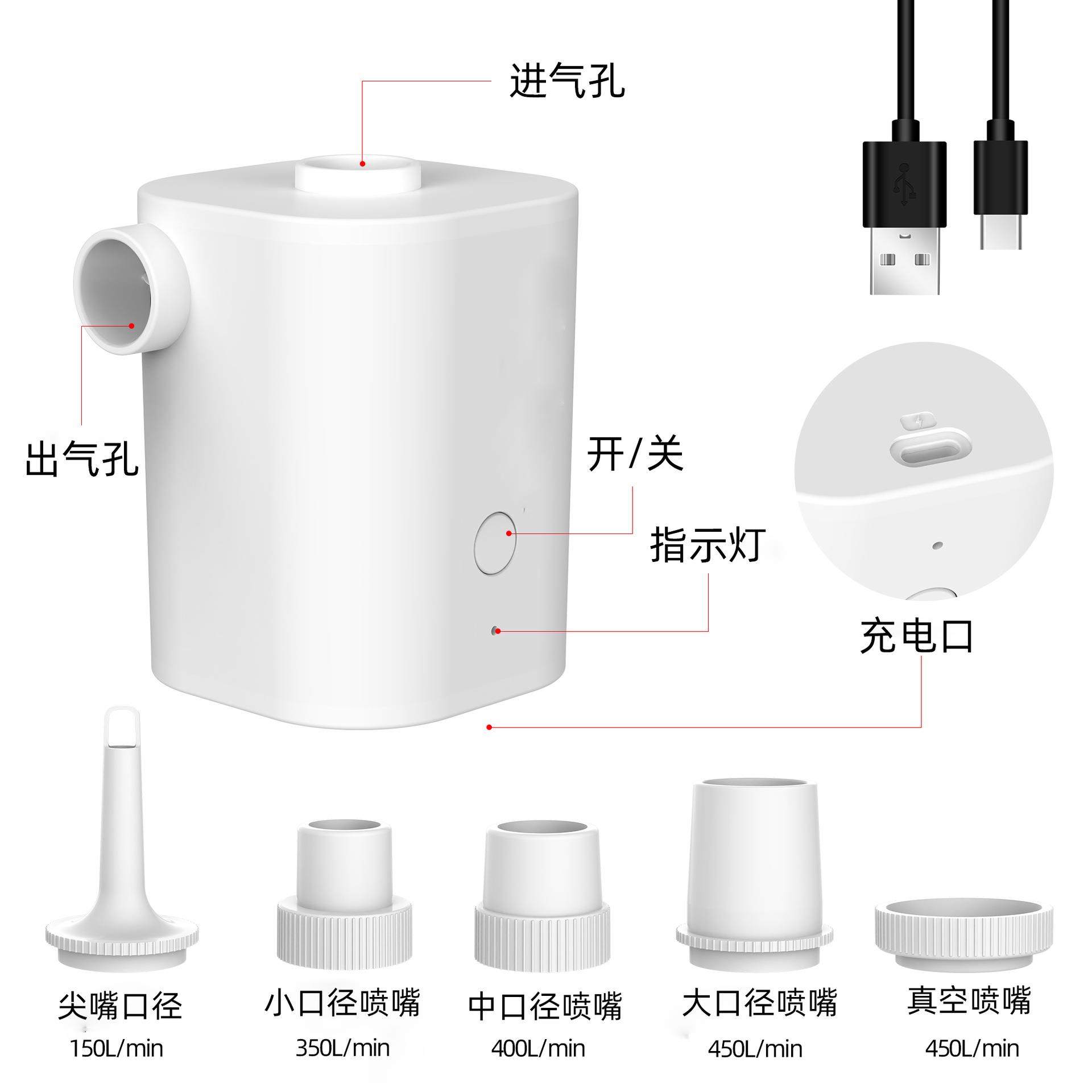 进气孔

出气孔

开/关

指示灯

充电口

尖嘴口径
150L/min

小口径喷嘴
350L/min

中口径喷嘴
400L/min

大口径喷嘴
450L/min

真空喷嘴
450L/min