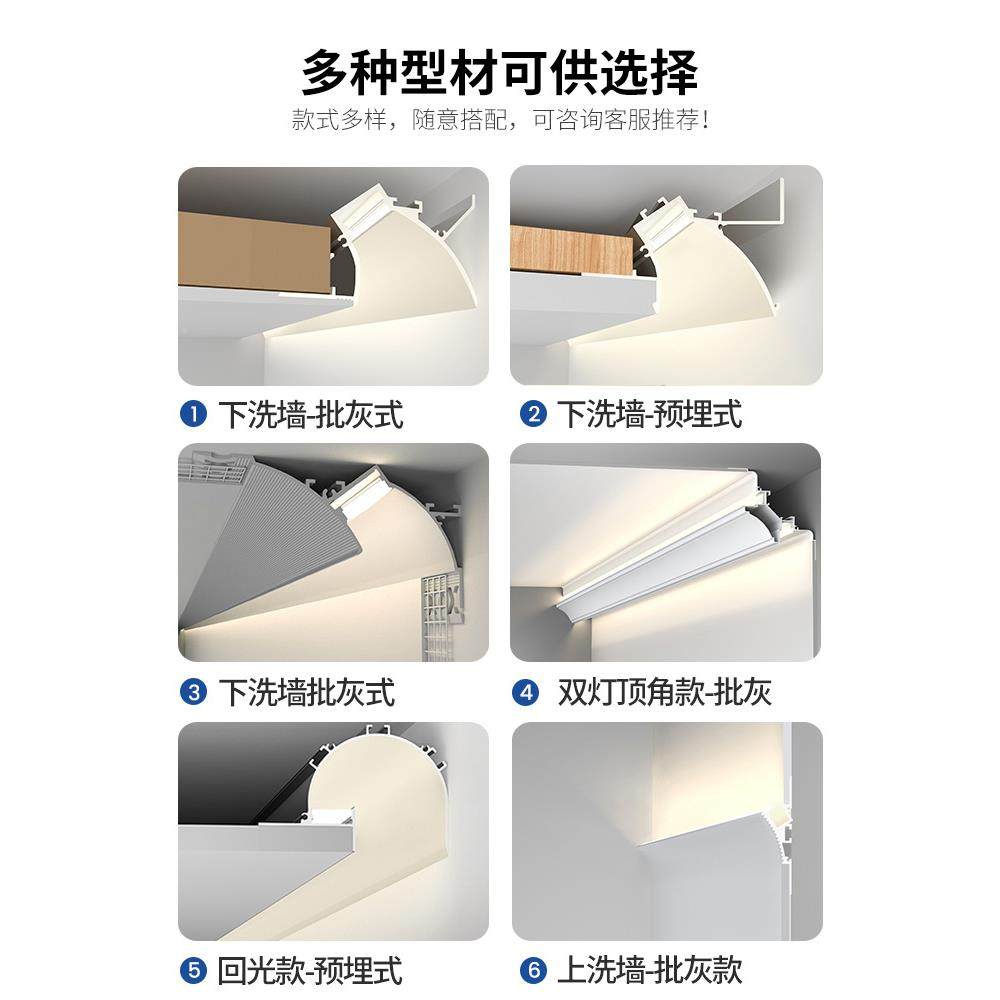 多种型材可供选择

款式多样，随意搭配，可咨询客服推荐！

1 下洗墙-批灰式

2 下洗墙-预埋式

3 下洗墙批灰式

4 双灯顶角款-批灰

5 回光款-预埋式

6 上洗墙-批灰款