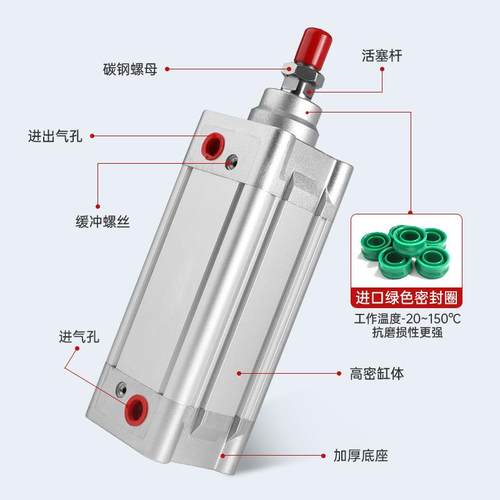 碳钢螺母

活塞杆

进出气孔

缓冲螺丝

进口绿色密封圈

工作温度-20~150℃
抗磨损性更强

进气孔

高密缸体

加厚底座