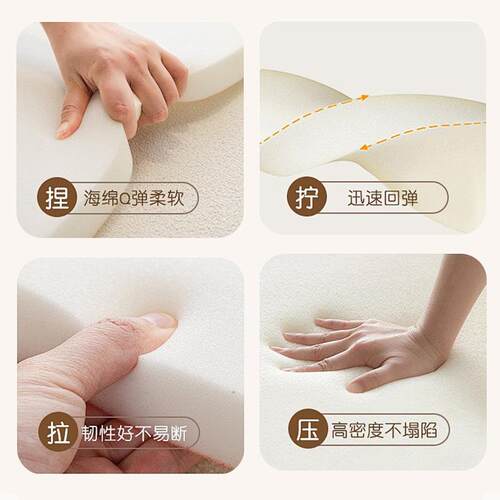 捏 海绵Q弹柔软

拧 迅速回弹

拉 韧性好不易断

压 高密度不塌陷