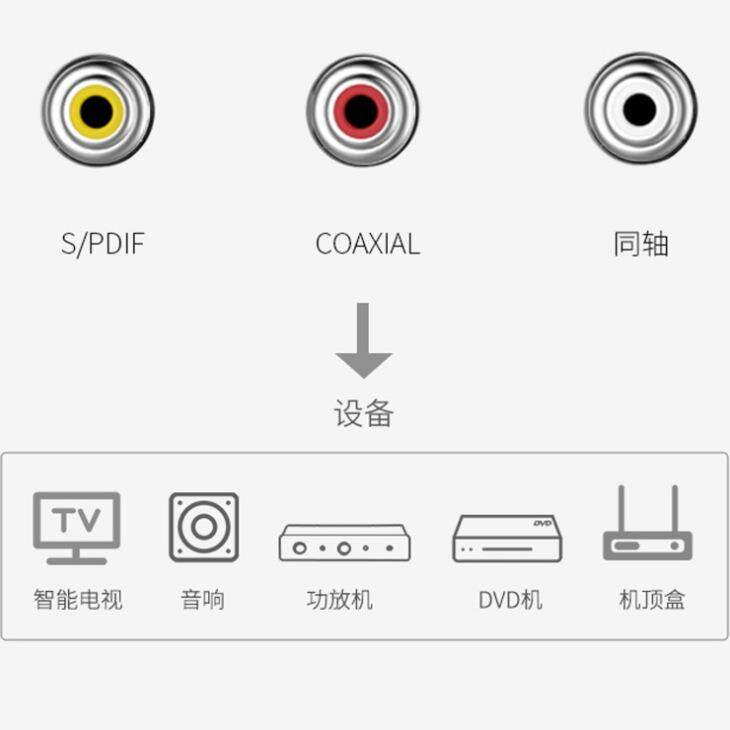 S/PDIF

COAXIAL

同轴

设备

TV

智能电视

音响

功放机

DVD

DVD机

机顶盒