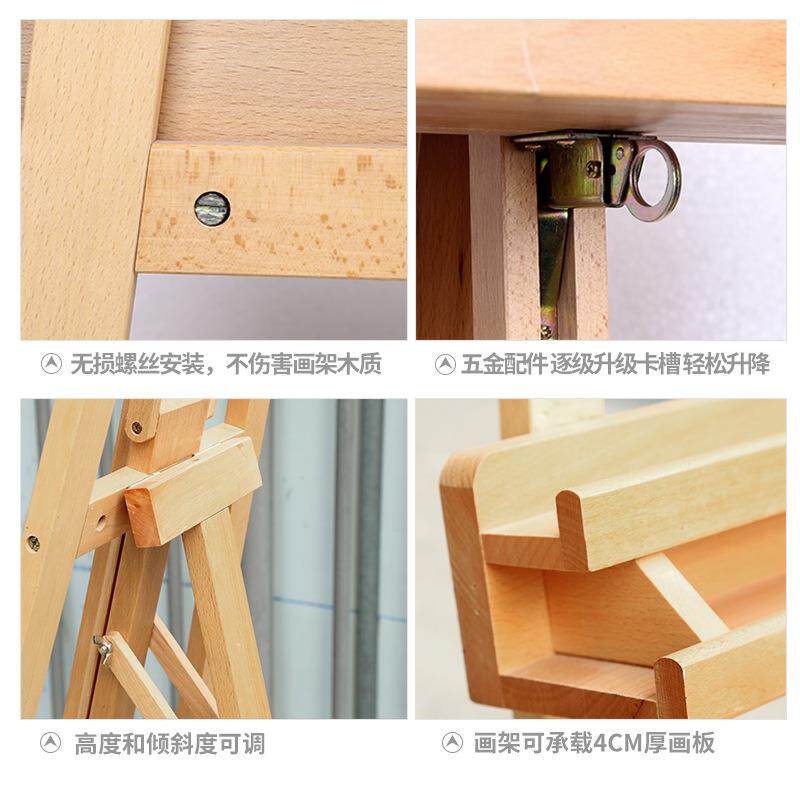 无损螺丝安装，不伤害画架木质

五金配件 逐级升级卡槽轻松升降

高度和倾斜度可调

画架可承载4CM厚画板