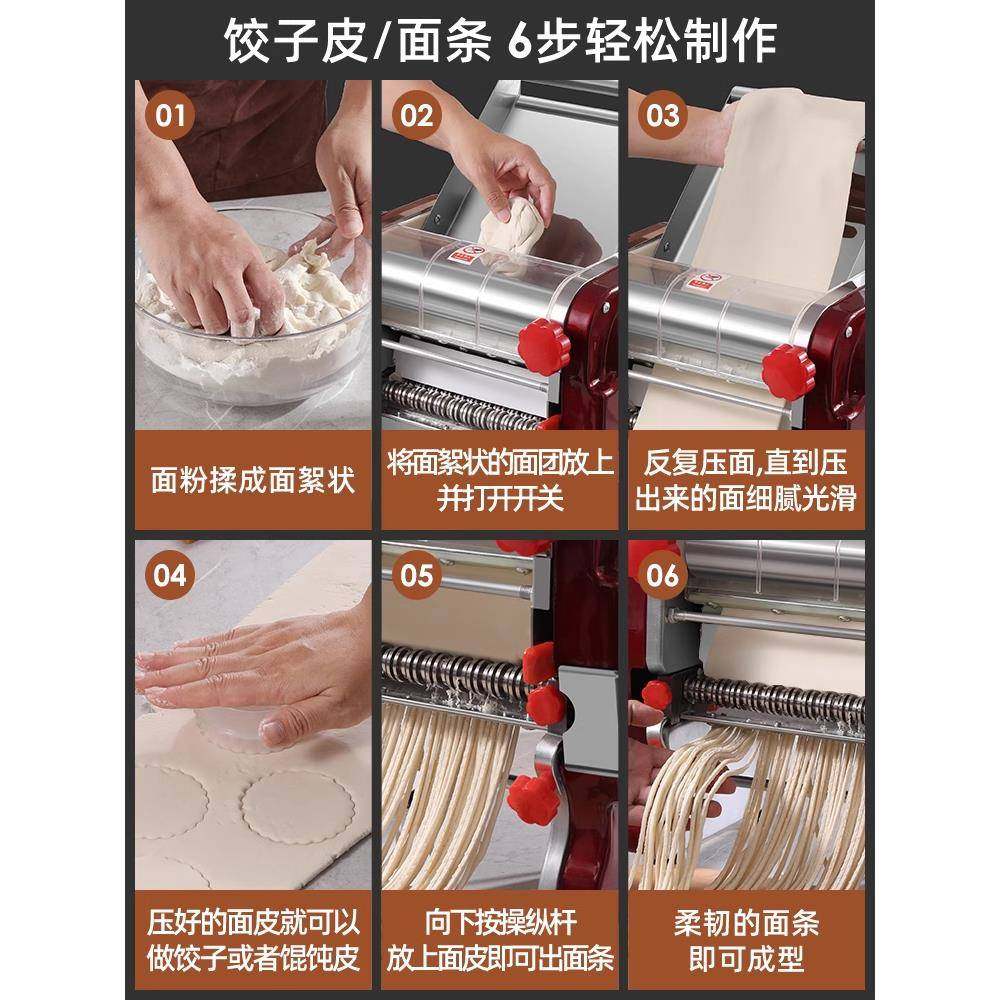 饺子皮/面条 6步轻松制作

01
面粉揉成面絮状

02
将面絮状的面团放上并打开开关

03
反复压面,直到压出来的面细腻光滑

04
压好的面皮就可以做饺子或者馄饨皮

05
向下按操纵杆放上面皮即可出面条

06
柔韧的面条即可成型