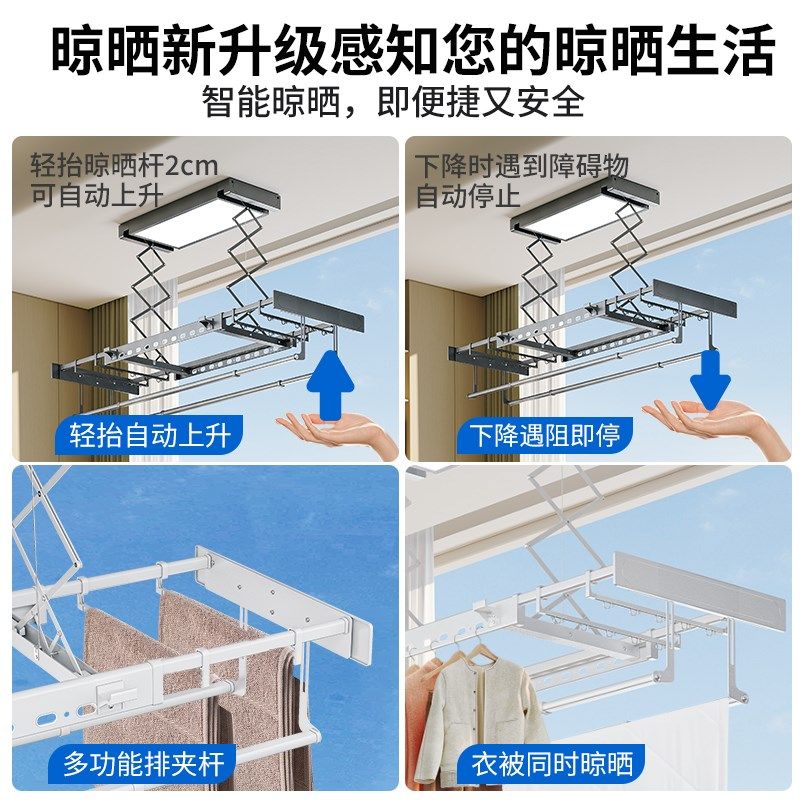 晾晒新升级感知您的晾晒生活
智能晾晒，即便捷又安全

轻抬晾晒杆2cm
可自动上升

轻抬自动上升

下降时遇到障碍物
自动停止

下降遇阻即停

多功能排夹杆

衣被同时晾晒