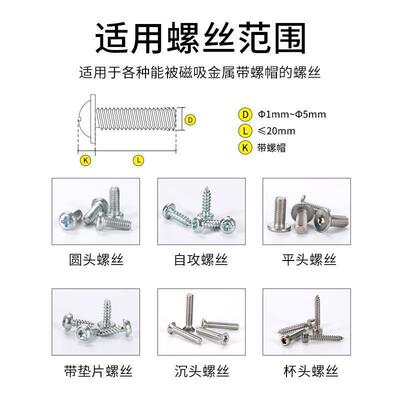 适用螺丝范围

适用于各种能被磁吸金属带螺帽的螺丝

D
K
L

D Φ1mm~Φ5mm
L ≤20mm
K 带螺帽

圆头螺丝
自攻螺丝
平头螺丝

带垫片螺丝
沉头螺丝
杯头螺丝