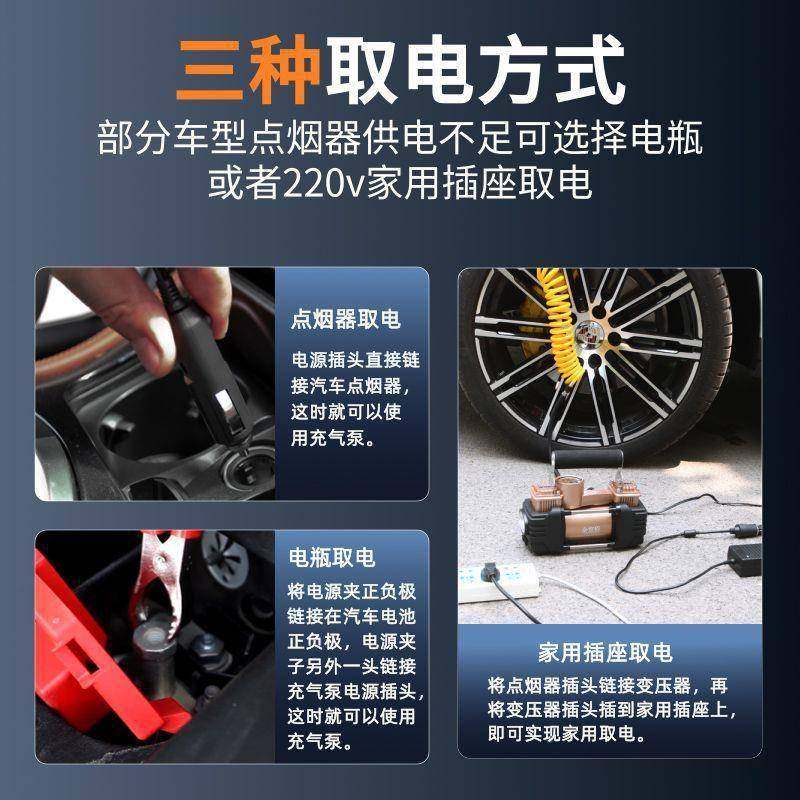 三种取电方式
部分车型点烟器供电不足可选择电瓶或者220v家用插座取电

点烟器取电
电源插头直接链接汽车点烟器，这时就可以使用充气泵。

电瓶取电
将电源夹正负极链接在汽车电池正负极，电源夹子另外一头链接充气泵电源插头，这时就可以使用充气泵。

家用插座取电
将点烟器插头链接变压器，再将变压器插头插到家用插座上，即可实现家用取电。