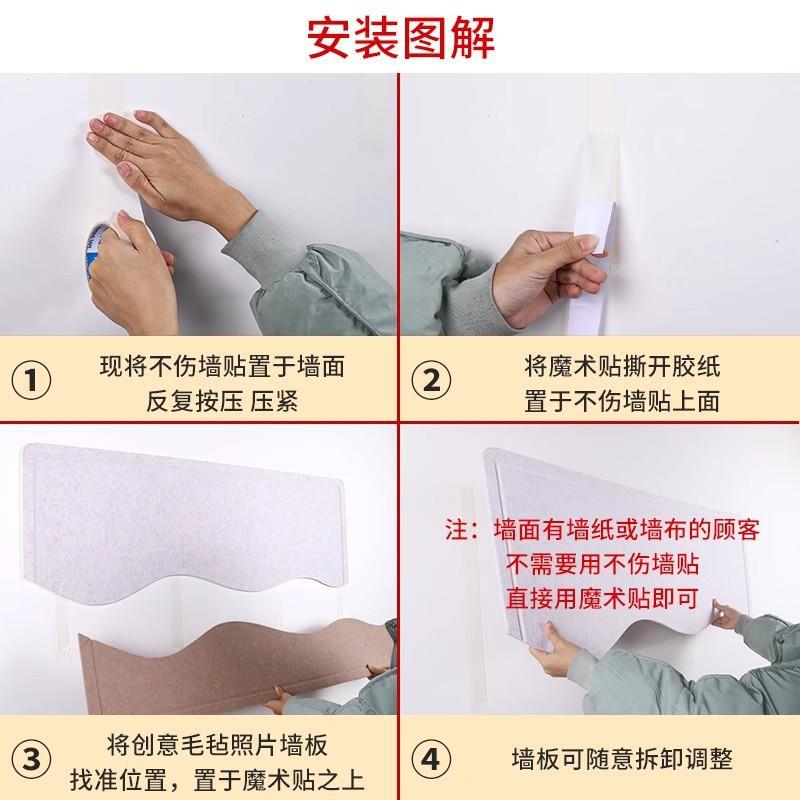 安装图解

①
现将不伤墙贴置于墙面
反复按压 压紧

②
将魔术贴撕开胶纸
置于不伤墙贴上面

③
将创意毛毡照片墙板
找准位置，置于魔术贴之上

注：墙面有墙纸或墙布的顾客
不需要用不伤墙贴
直接用魔术贴即可

④
墙板可随意拆卸调整