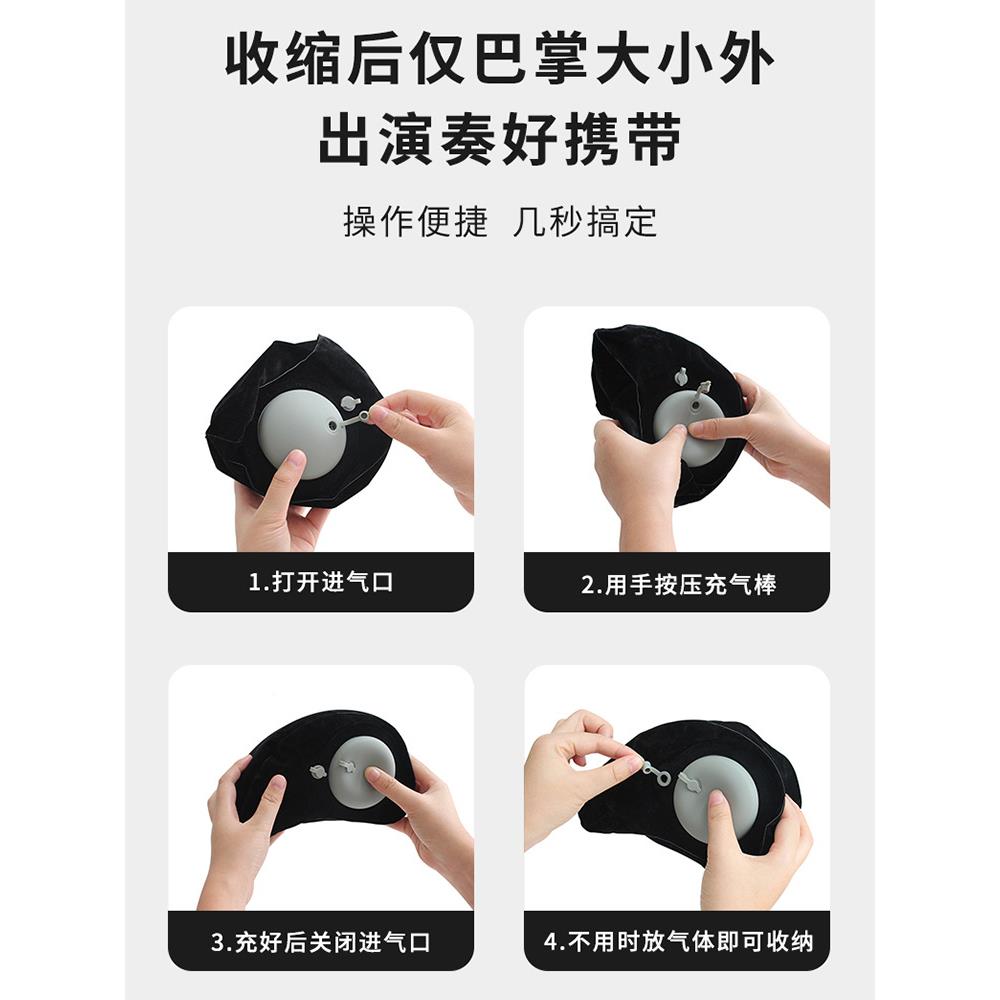 收缩后仅巴掌大小外出演奏好携带

操作便捷 几秒搞定

1.打开进气口

2.用手按压充气棒

3.充好后关闭进气口

4.不用时放气体即可收纳