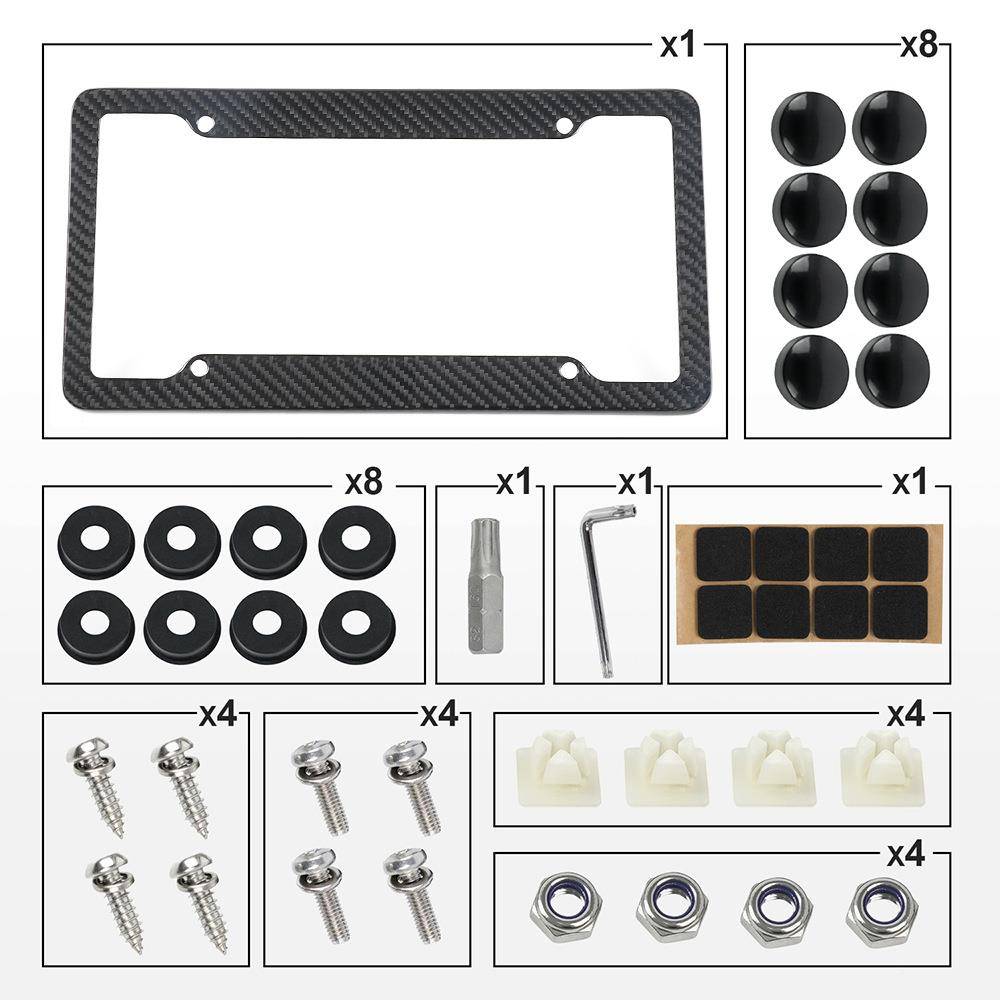 x1

x8

x8

x1

x1

x1

x4

x4

x4

x4