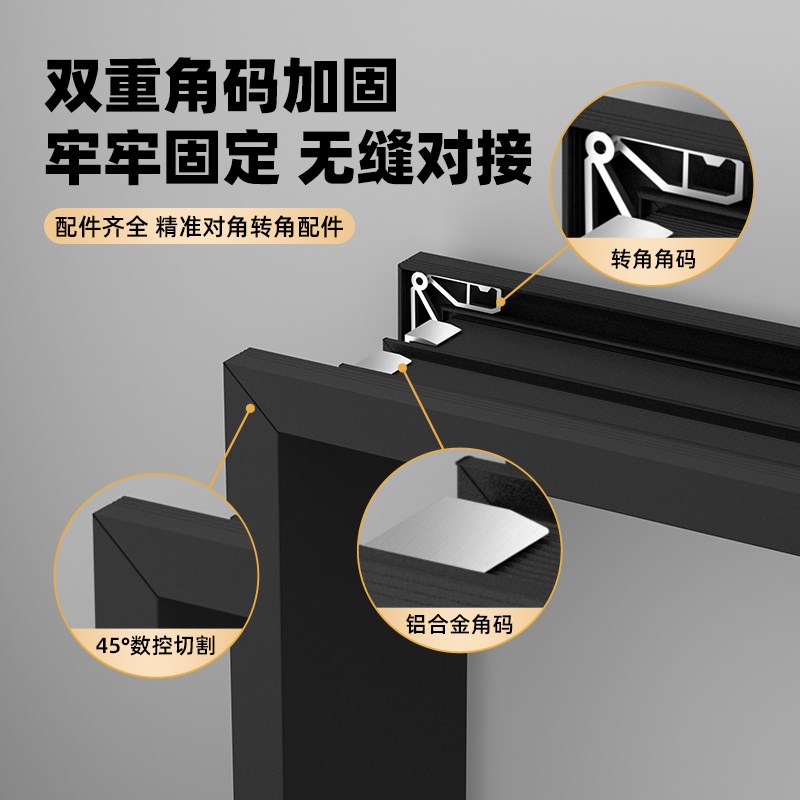 双重角码加固
牢牢固定 无缝对接

配件齐全 精准对角转角配件

转角角码

铝合金角码

45°数控切割