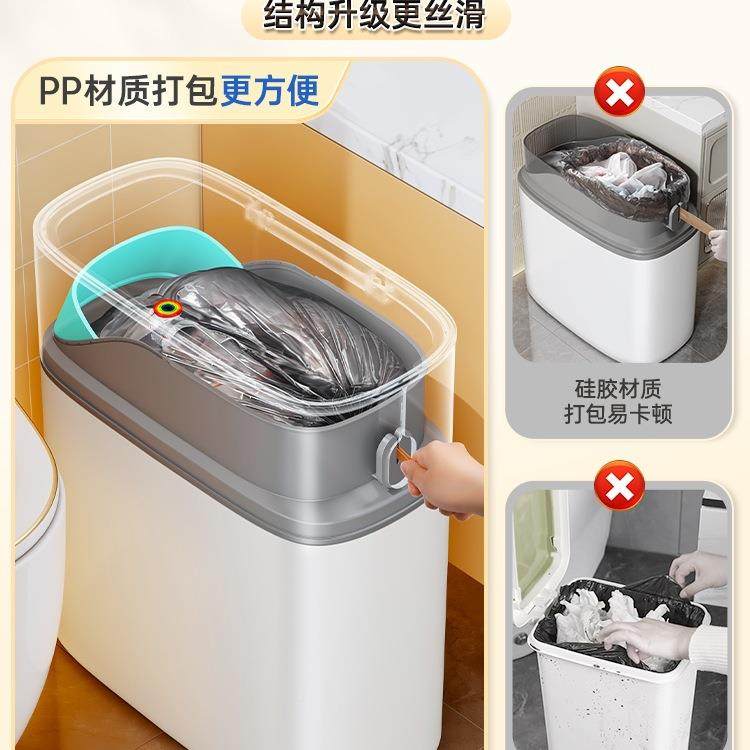 结构升级更丝滑

PP材质打包更方便

硅胶材质
打包易卡顿