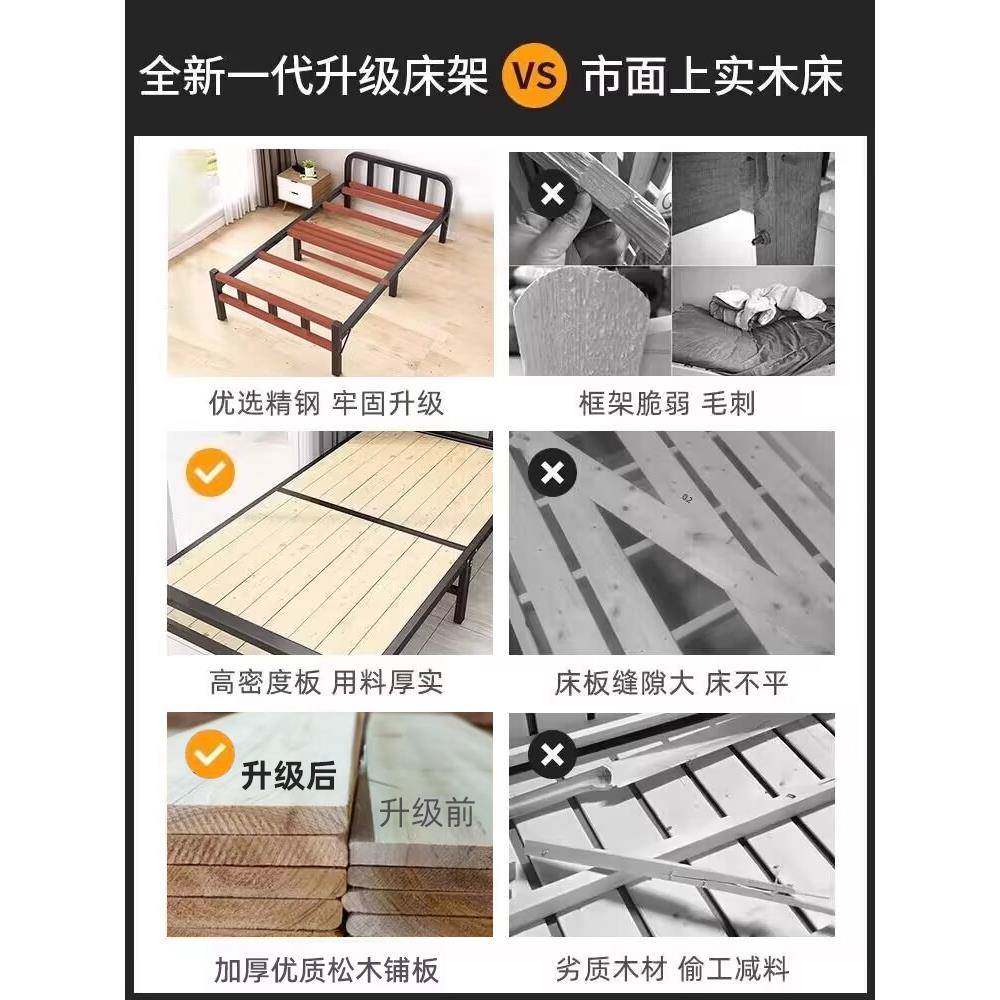 全新一代升级床架 VS 市面上实木床

优选精钢 牢固升级

框架脆弱 毛刺

高密度板 用料厚实

床板缝隙大 床不平

升级后

升级前

加厚优质松木铺板

劣质木材 偷工减料