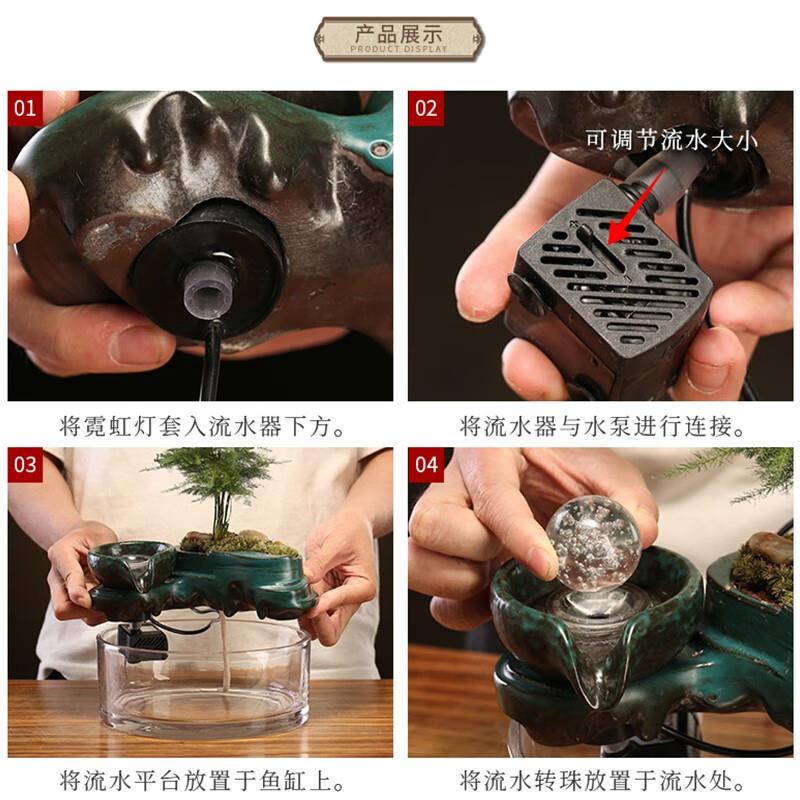 产品展示
PRODUCT DISPLAY

01

将霓虹灯套入流水器下方。

02

可调节流水大小

将流水器与水泵进行连接。

03

将流水平台放置于鱼缸上。

04

将流水转珠放置于流水处。