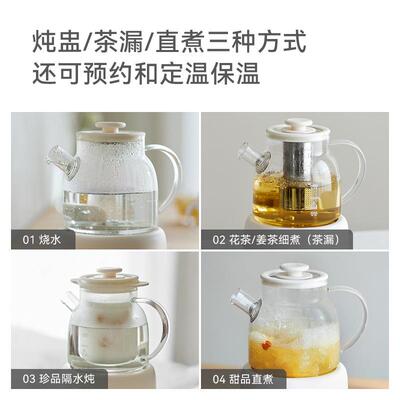 炖盅/茶漏/直煮三种方式
还可预约和定温保温

01 烧水

02 花茶/姜茶细煮（茶漏）

03 珍品隔水炖

04 甜品直煮