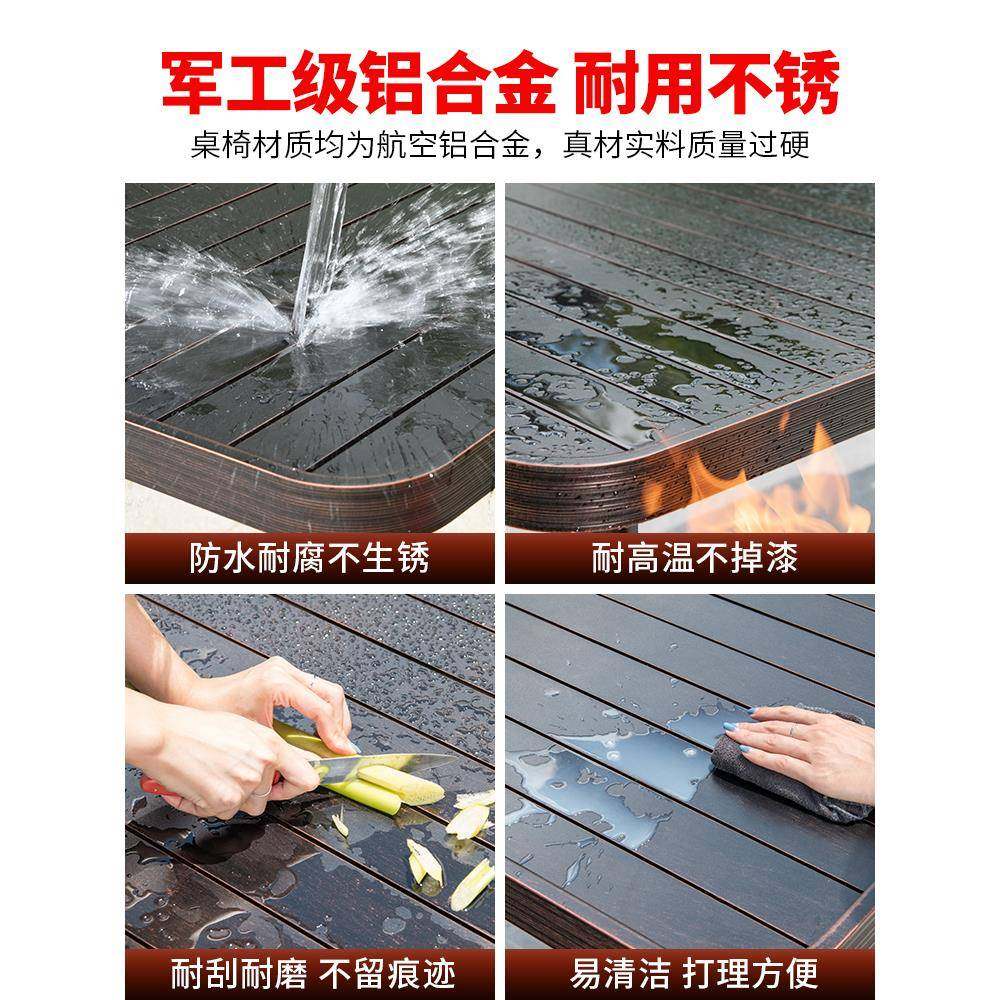 军工级铝合金 耐用不锈

桌椅材质均为航空铝合金，真材实料质量过硬

防水耐腐不生锈

耐高温不掉漆

耐刮耐磨 不留痕迹

易清洁 打理方便