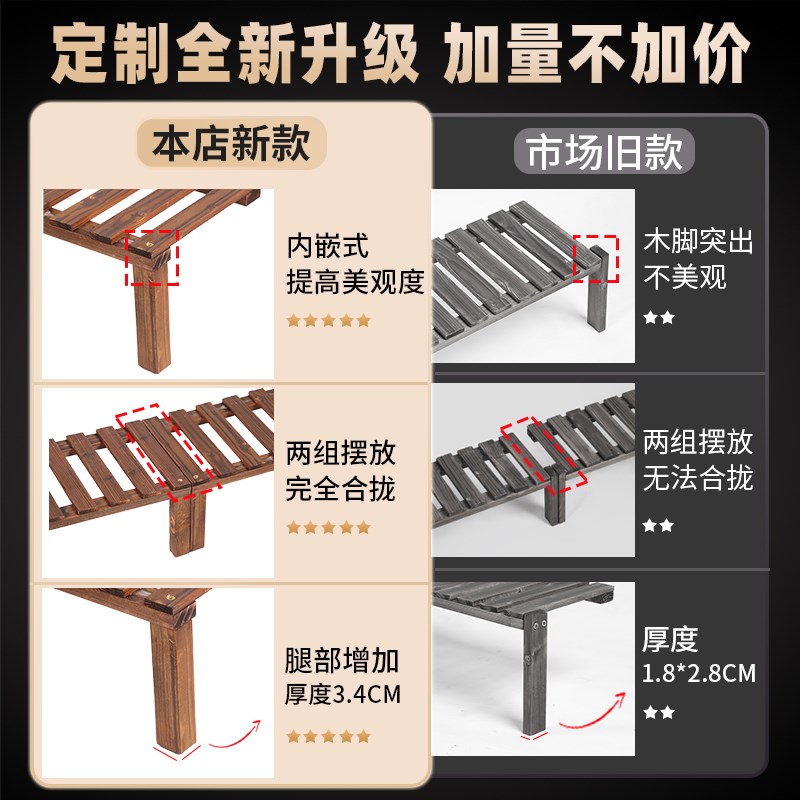 定制全新升级 加量不加价

本店新款

内嵌式
提高美观度

★★★★★

两组摆放
完全合拢

★★★★★

腿部增加
厚度3.4CM

★★★★★

市场旧款

木脚突出
不美观

★★

两组摆放
无法合拢

★★

厚度
1.8*2.8CM

★★