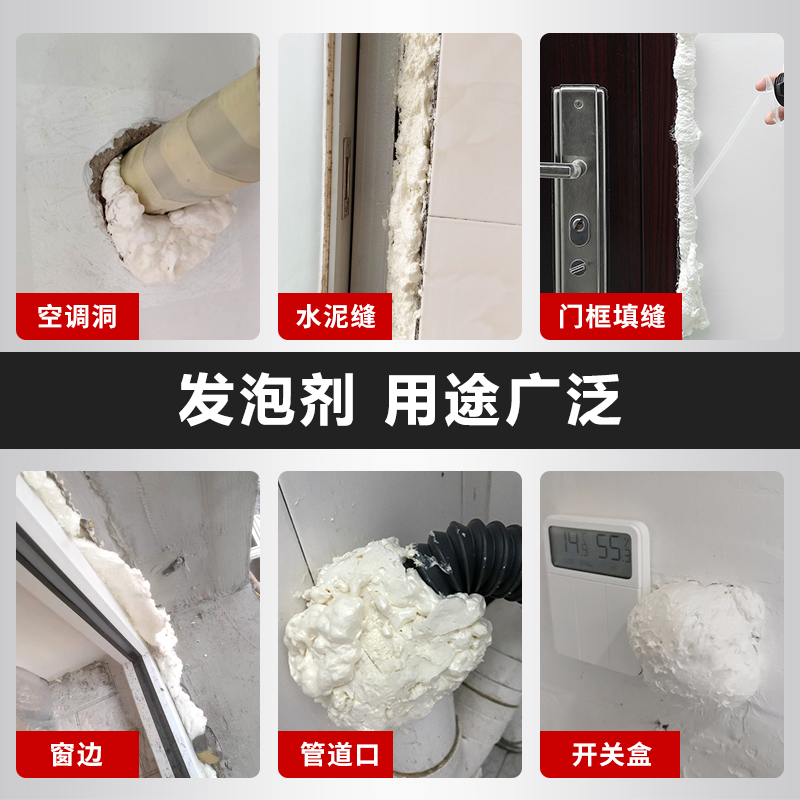 空调洞

水泥缝

门框填缝

发泡剂 用途广泛

窗边

管道口

14.9 55.3

开关盒