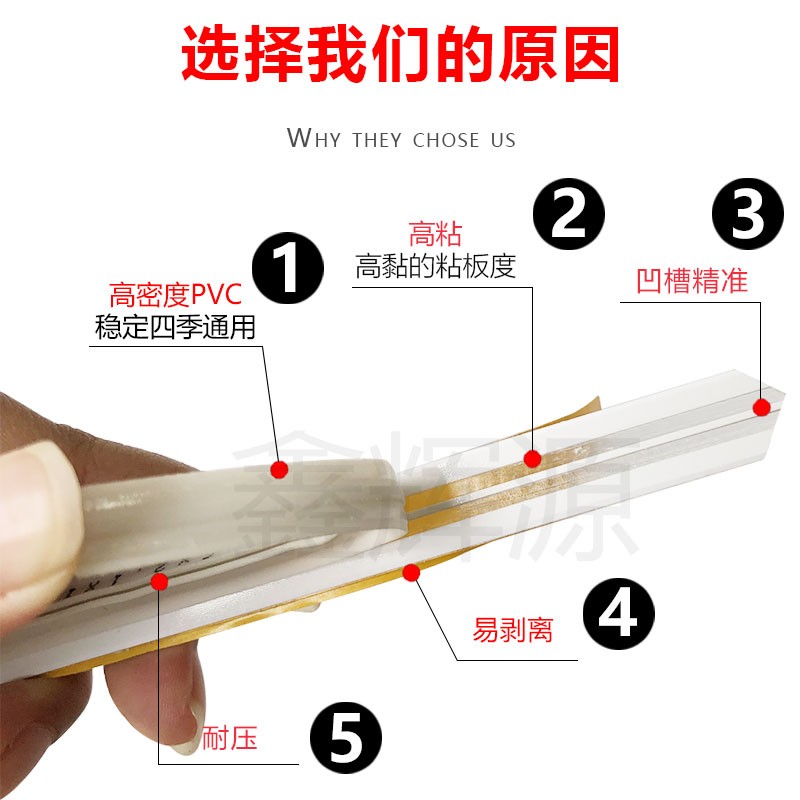 选择我们的原因

WHY THEY CHOSE US

1
高密度PVC
稳定四季通用

2
高粘
高黏的粘板度

3
凹槽精准

鑫辉源

4
易剥离

5
耐压