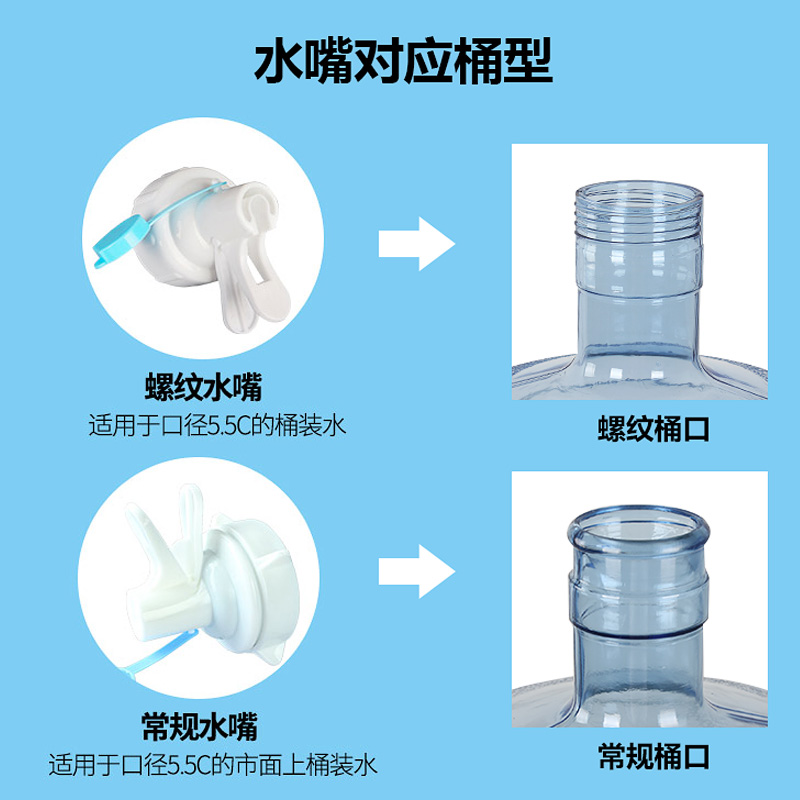 水嘴对应桶型

螺纹水嘴
适用于口径5.5C的桶装水

螺纹桶口

常规水嘴
适用于口径5.5C的市面上桶装水

常规桶口