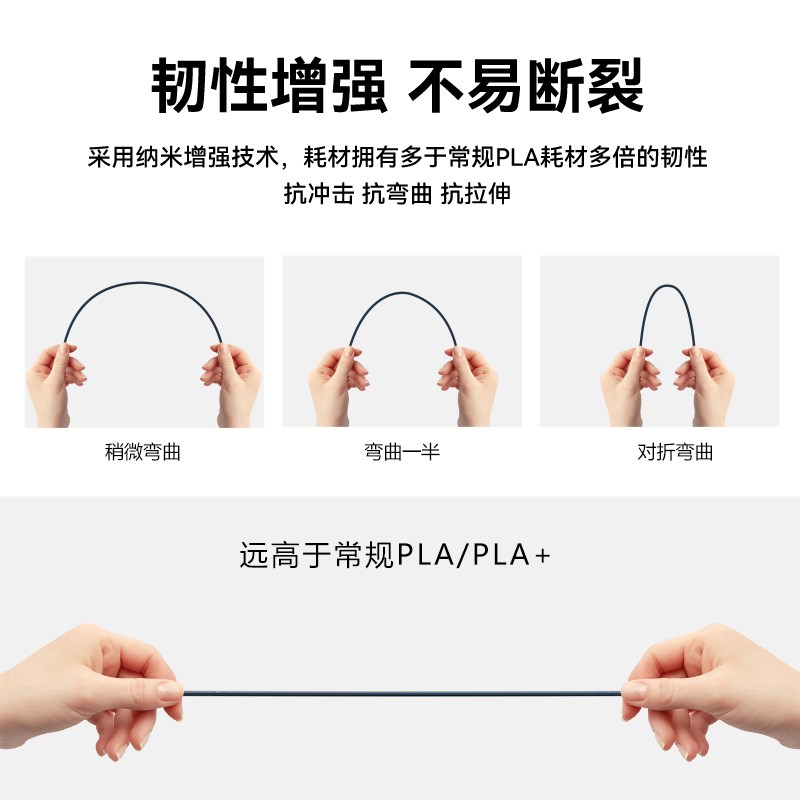 韧性增强 不易断裂

采用纳米增强技术，耗材拥有多于常规PLA耗材多倍的韧性
抗冲击 抗弯曲 抗拉伸

稍微弯曲

弯曲一半

对折弯曲

远高于常规PLA/PLA+