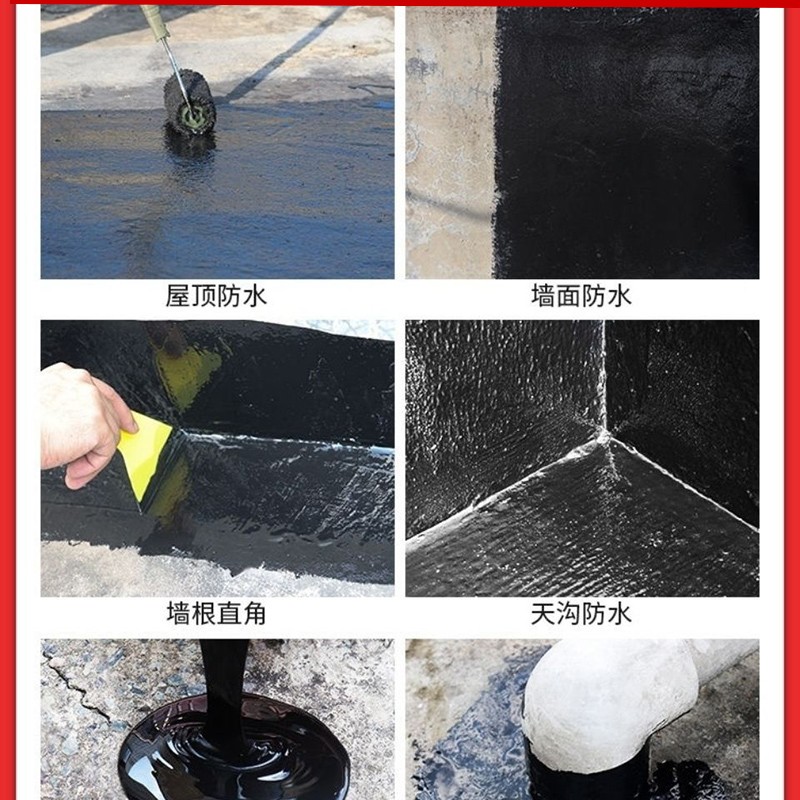 屋顶防水

墙面防水

墙根直角

天沟防水