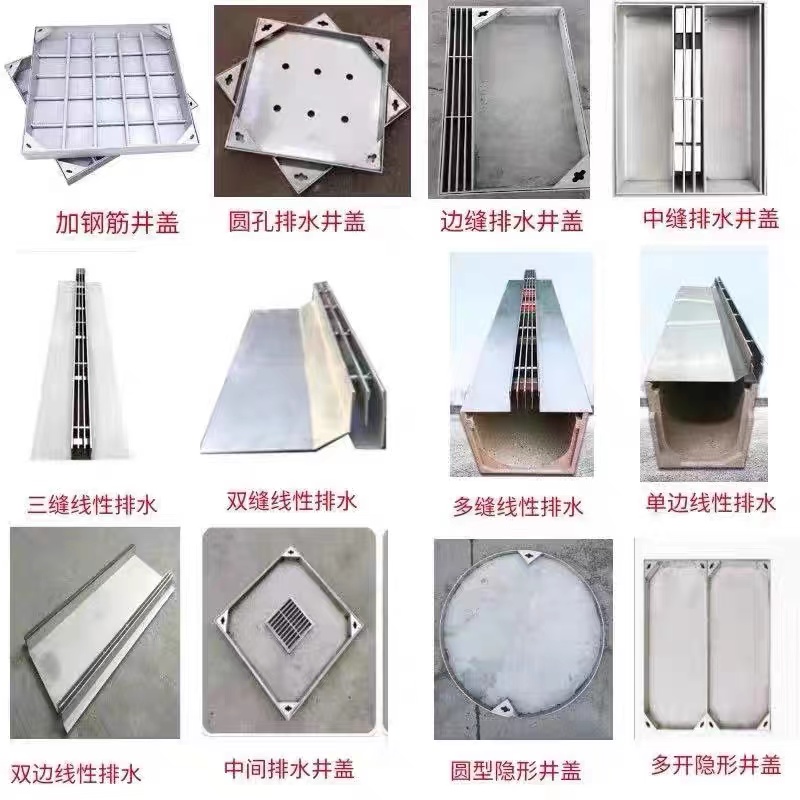 加钢筋井盖
圆孔排水井盖
边缝排水井盖
中缝排水井盖

三缝线性排水
双缝线性排水
多缝线性排水
单边线性排水

双边线性排水
中间排水井盖
圆型隐形井盖
多开隐形井盖