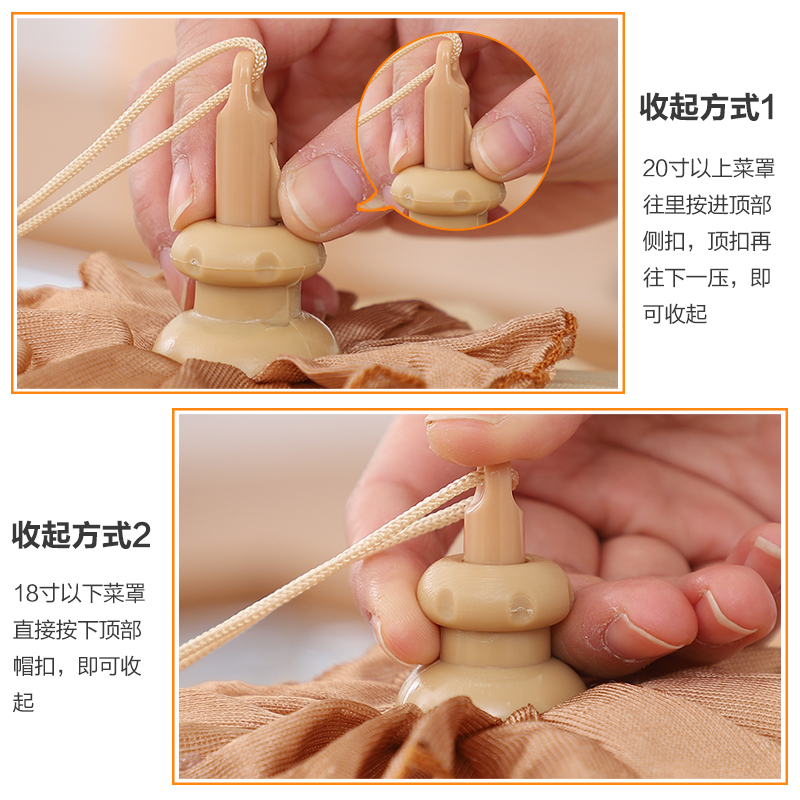 收起方式1

20寸以上菜罩往里按进顶部侧扣，顶扣再往下一压，即可收起

收起方式2

18寸以下菜罩直接按下顶部帽扣，即可收起