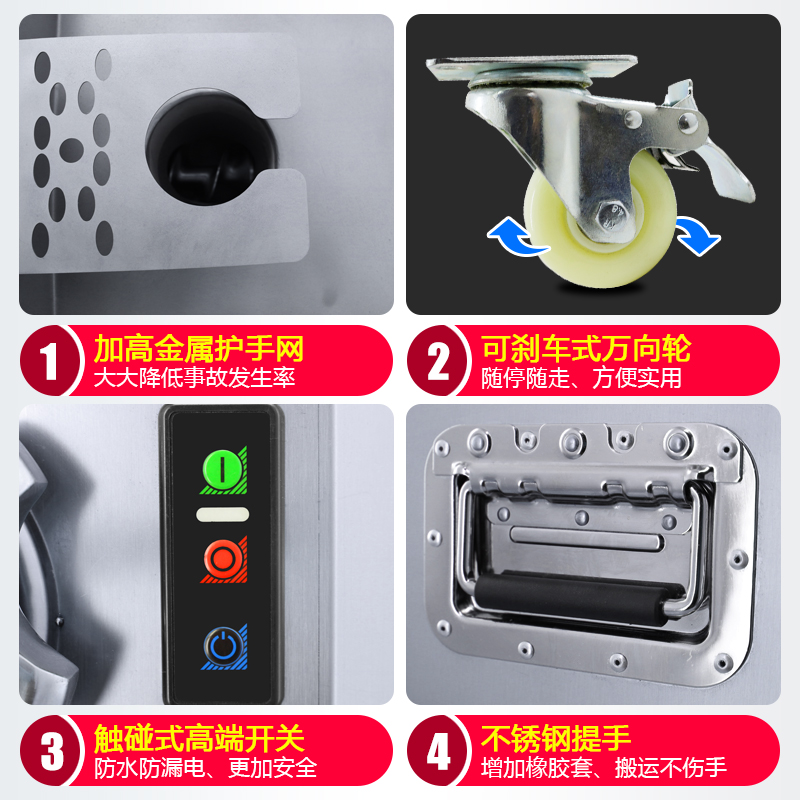 1
加高金属护手网
大大降低事故发生率

2
可刹车式万向轮
随停随走、方便实用

3
触碰式高端开关
防水防漏电、更加安全

4
不锈钢提手
增加橡胶套、搬运不伤手