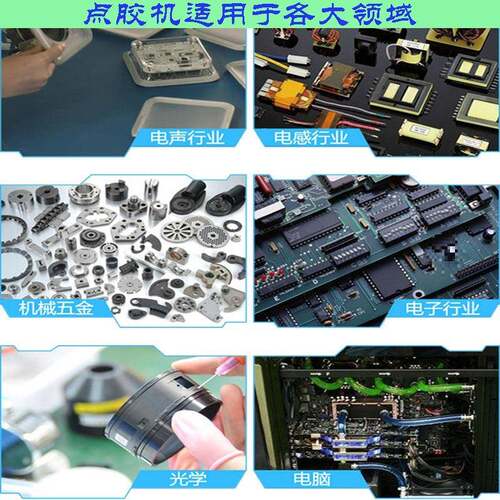 点胶机适用于各大领域

电声行业

电感行业

机械五金

电子行业

光学

电脑