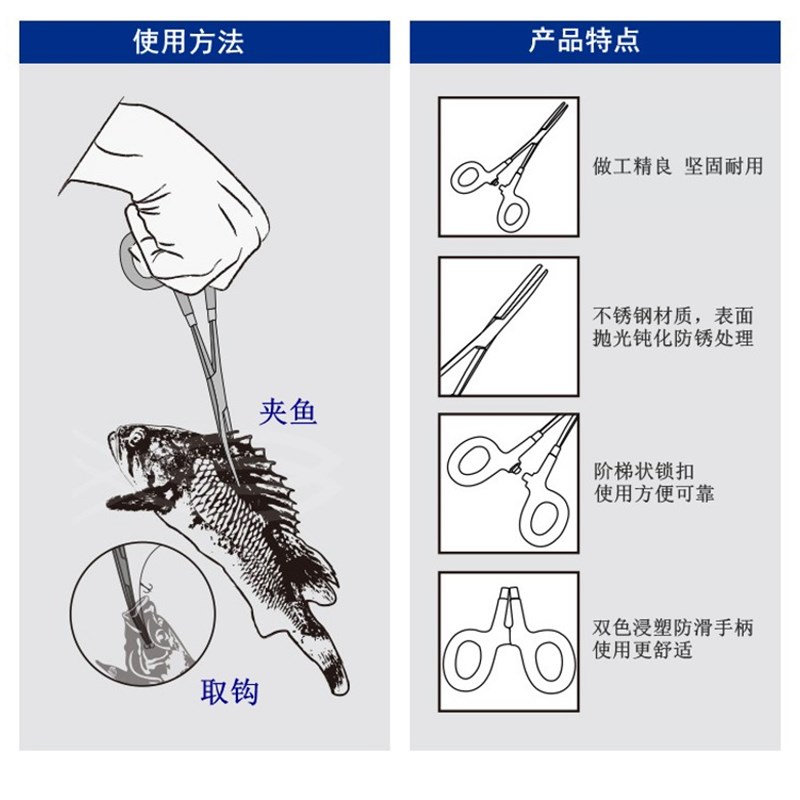 使用方法

夹鱼

取钩

产品特点

做工精良 坚固耐用

不锈钢材质，表面抛光钝化防锈处理

阶梯状锁扣
使用方便可靠

双色浸塑防滑手柄
使用更舒适