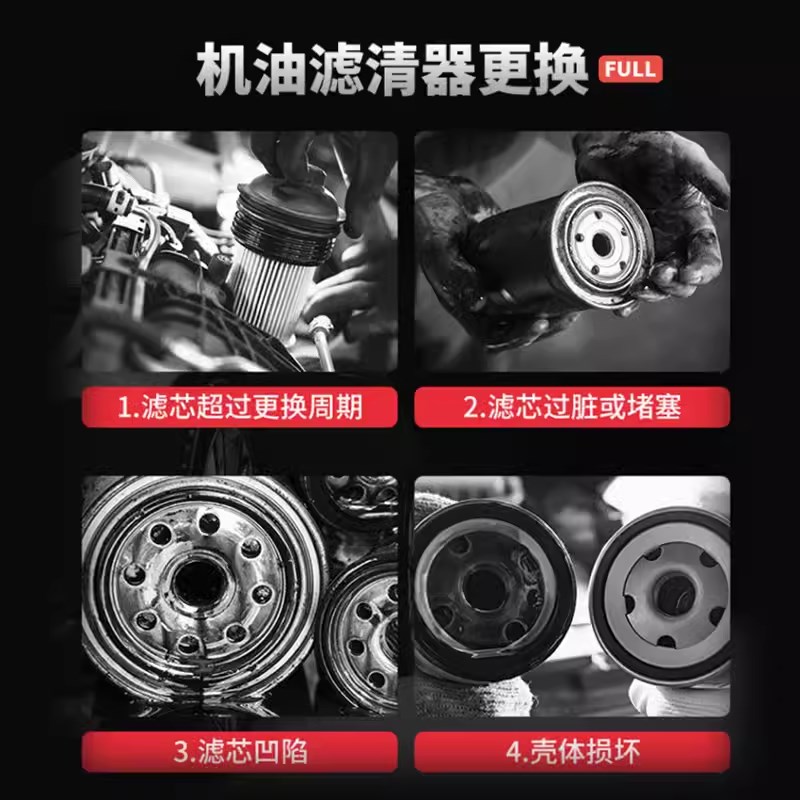 机油滤清器更换 FULL

1.滤芯超过更换周期

2.滤芯过脏或堵塞

3.滤芯凹陷

4.壳体损坏