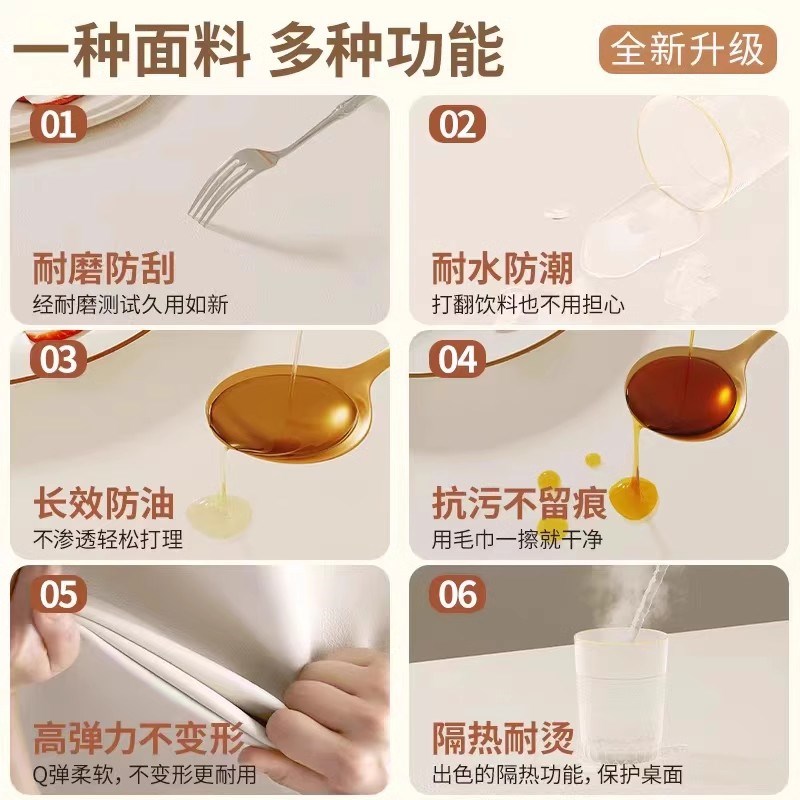 一种面料 多种功能

全新升级

01

耐磨防刮

经耐磨测试久用如新

02

耐水防潮

打翻饮料也不用担心

03

长效防油

不渗透轻松打理

04

抗污不留痕

用毛巾一擦就干净

05

高弹力不变形

Q弹柔软，不变形更耐用

06

隔热耐烫

出色的隔热功能，保护桌面