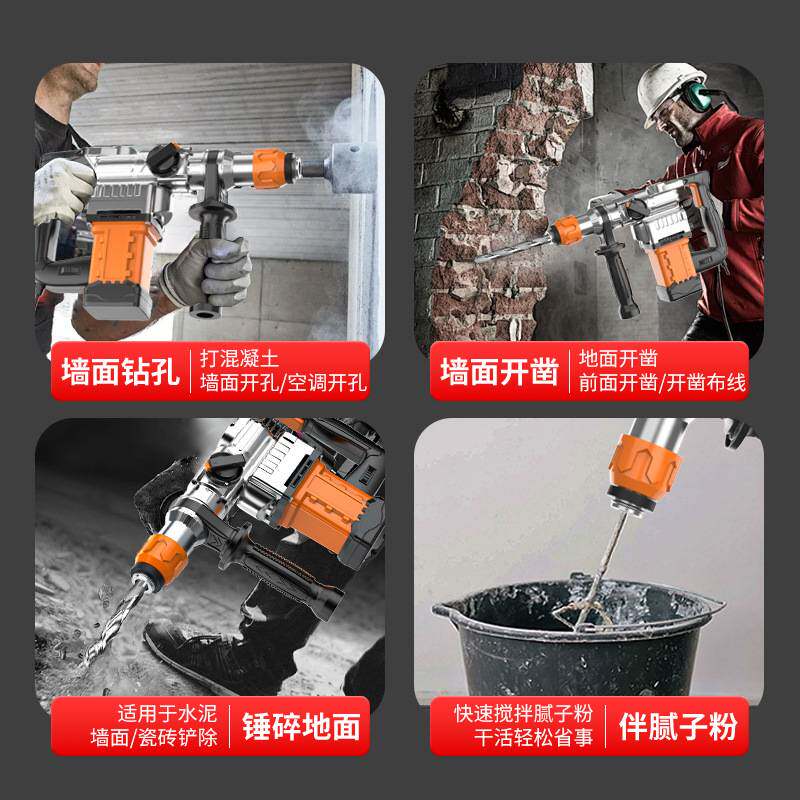 墙面钻孔
打混凝土
墙面开孔/空调开孔

墙面开凿
地面开凿
前面开凿/开凿布线

适用于水泥
墙面/瓷砖铲除
锤碎地面

快速搅拌腻子粉
干活轻松省事
伴腻子粉