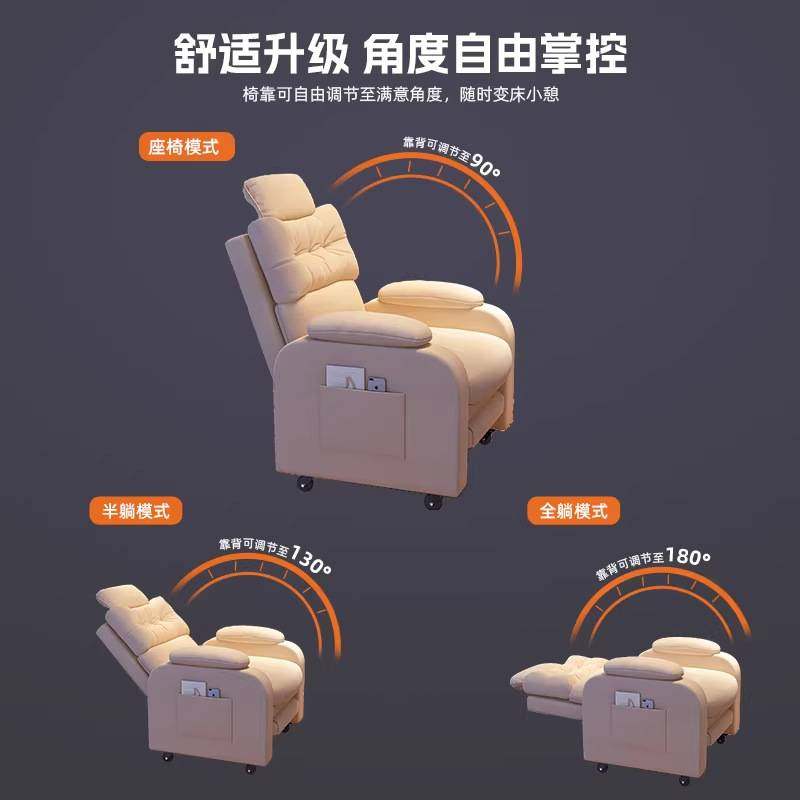 舒适升级 角度自由掌控

椅靠可自由调节至满意角度，随时变床小憩

座椅模式

靠背可调节至90°

半躺模式

靠背可调节至130°

全躺模式

靠背可调节至180°