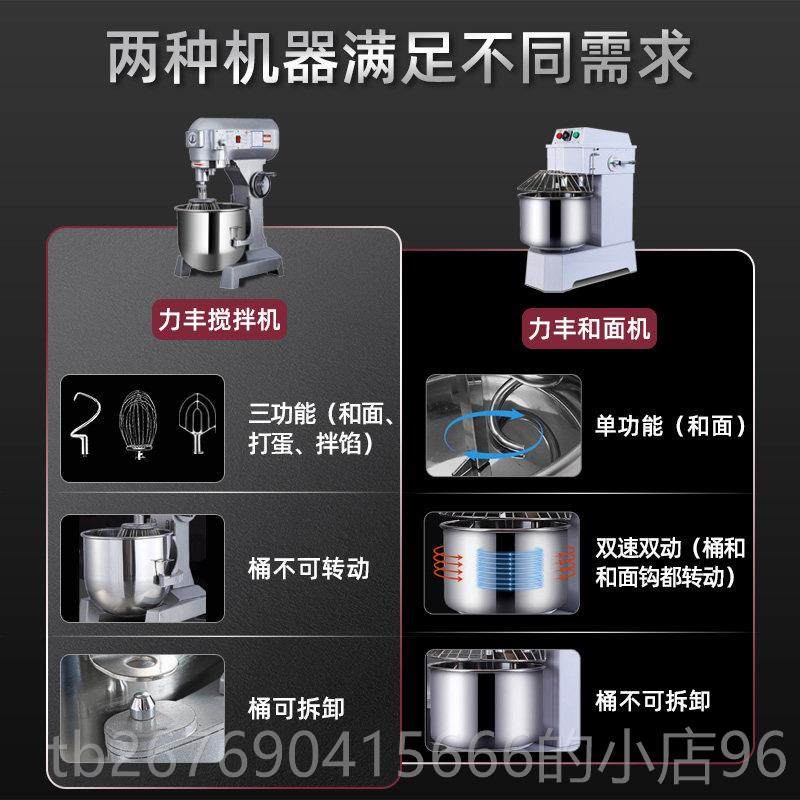 两种机器满足不同需求

力丰搅拌机

三功能（和面、打蛋、拌馅）

桶不可转动

桶可拆卸

力丰和面机

单功能（和面）

双速双动（桶和和面钩都转动）

桶不可拆卸

tb267690415666的小店96