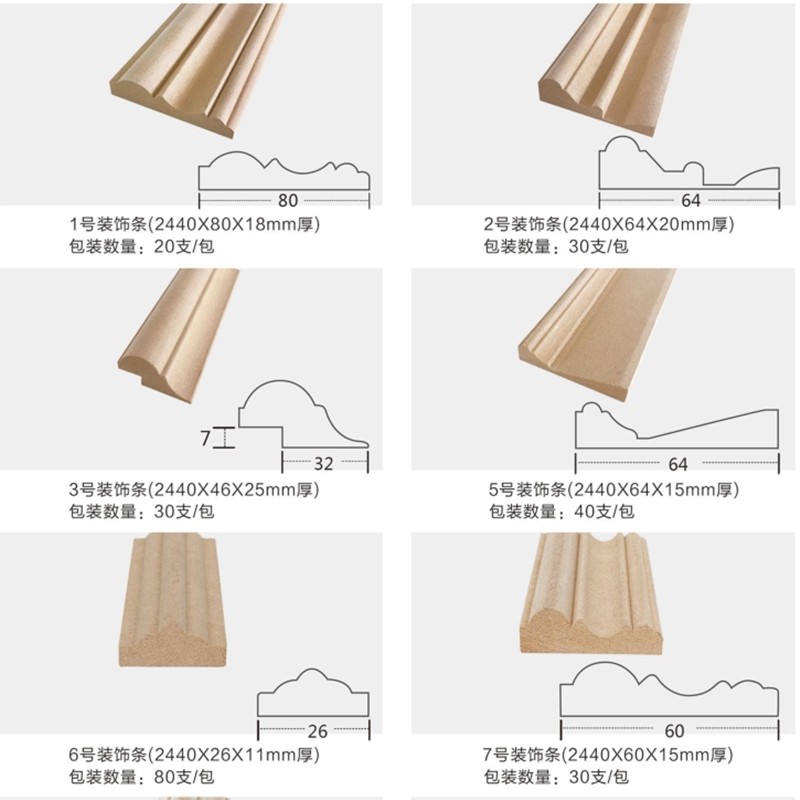 80

1号装饰条(2440X80X18mm厚)
包装数量：20支/包

64

2号装饰条(2440X64X20mm厚)
包装数量：30支/包

7

32

3号装饰条(2440X46X25mm厚)
包装数量：30支/包

64

5号装饰条(2440X64X15mm厚)
包装数量：40支/包

26

6号装饰条(2440X26X11mm厚)
包装数量：80支/包

60

7号装饰条(2440X60X15mm厚)
包装数量：30支/包