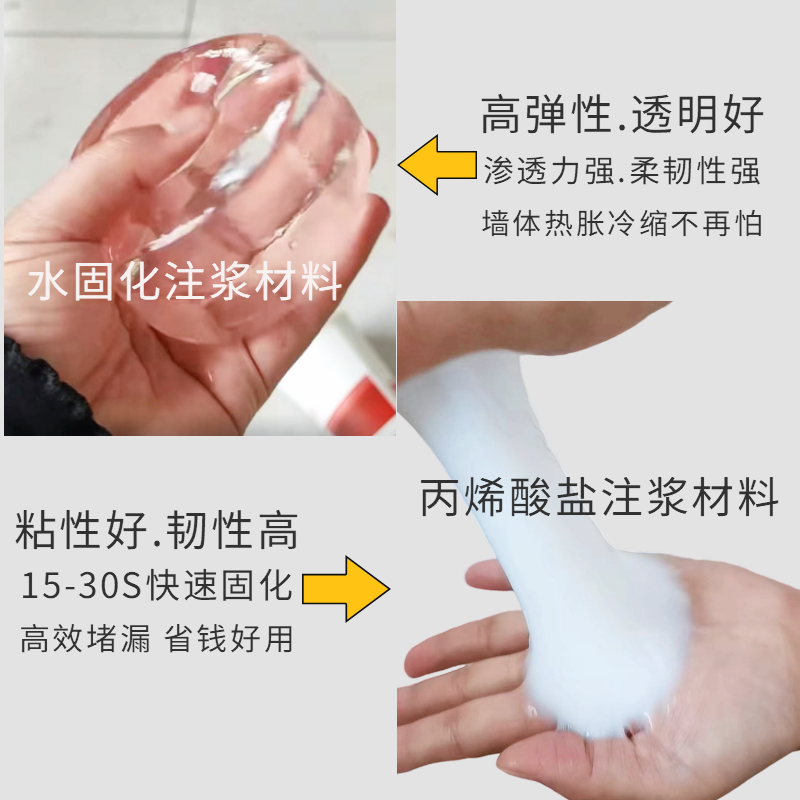 水固化注浆材料

高弹性.透明好
渗透力强.柔韧性强
墙体热胀冷缩不再怕

丙烯酸盐注浆材料

粘性好.韧性高
15-30S快速固化
高效堵漏 省钱好用