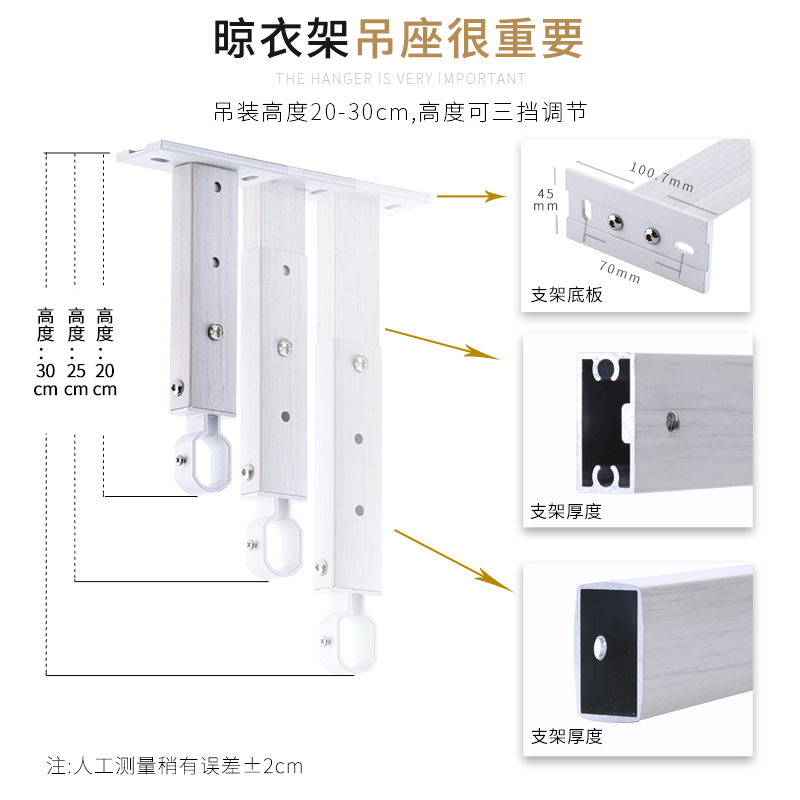 晾衣架吊座很重要

THE HANGER IS VERY IMPORTANT

吊装高度20-30cm,高度可三挡调节

高度:30cm

高度:25cm

高度:20cm

45mm

100.7mm

70mm

支架底板

支架厚度

支架厚度

注:人工测量稍有误差±2cm