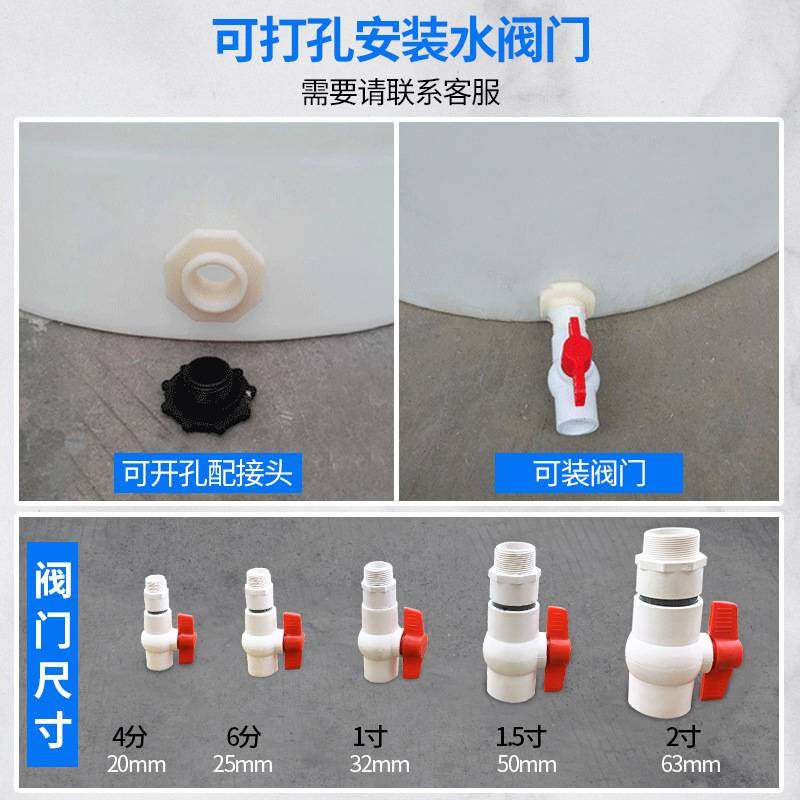 可打孔安装水阀门

需要请联系客服

可开孔配接头

可装阀门

阀门尺寸

4分
20mm

6分
25mm

1寸
32mm

1.5寸
50mm

2寸
63mm