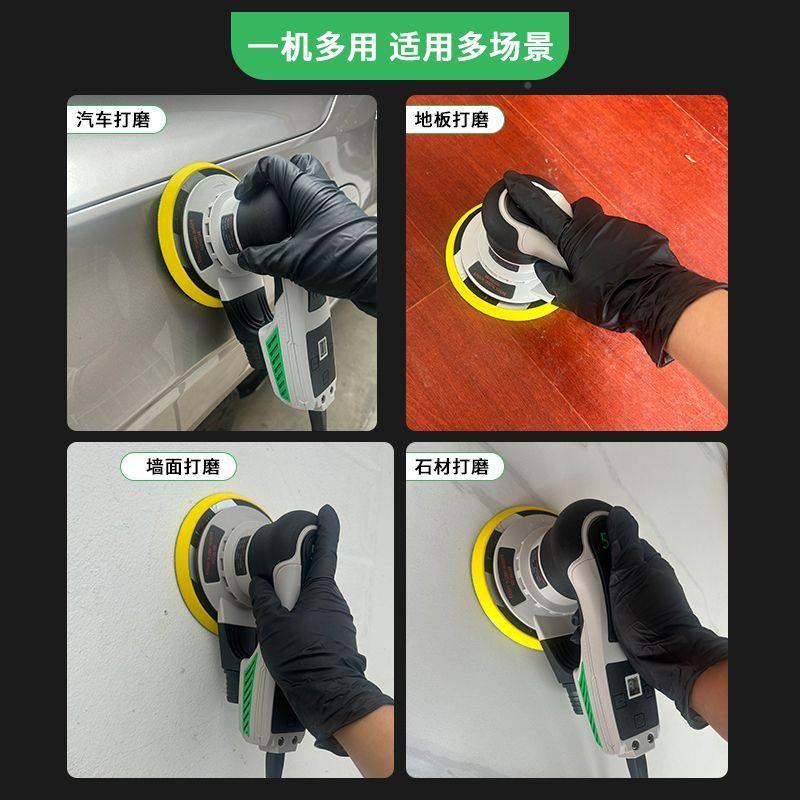 一机多用 适用多场景

汽车打磨

地板打磨

墙面打磨

石材打磨