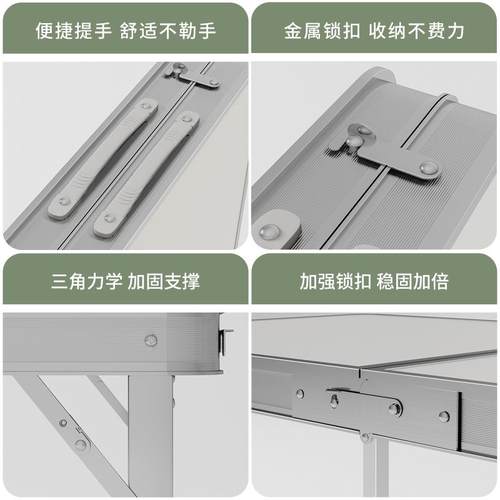 便捷提手 舒适不勒手

金属锁扣 收纳不费力

三角力学 加固支撑

加强锁扣 稳固加倍