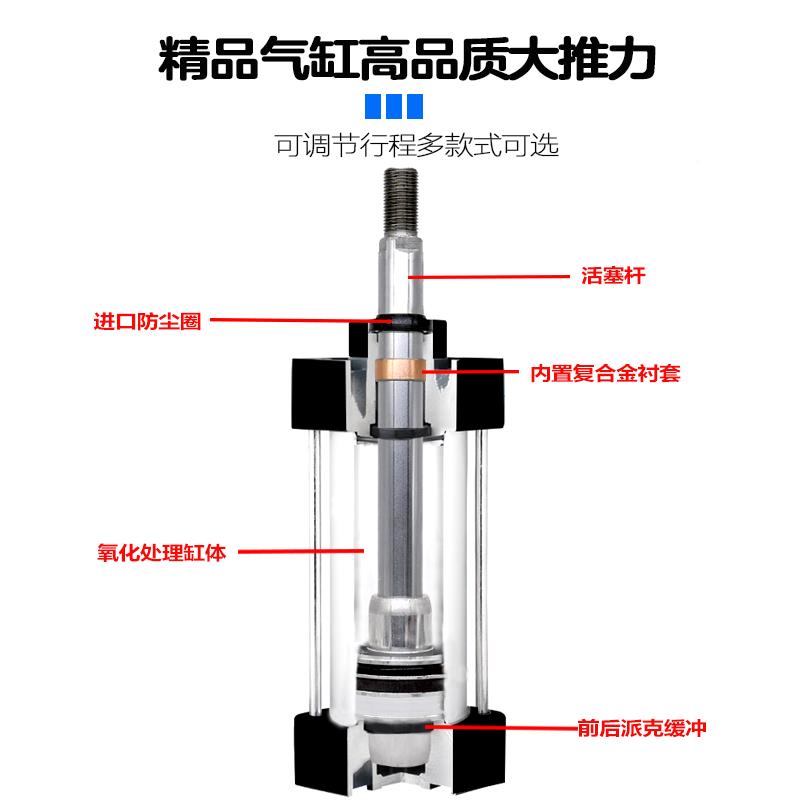 精品气缸高品质大推力

可调节行程多款式可选

活塞杆

进口防尘圈

内置复合金衬套

氧化处理缸体

前后派克缓冲