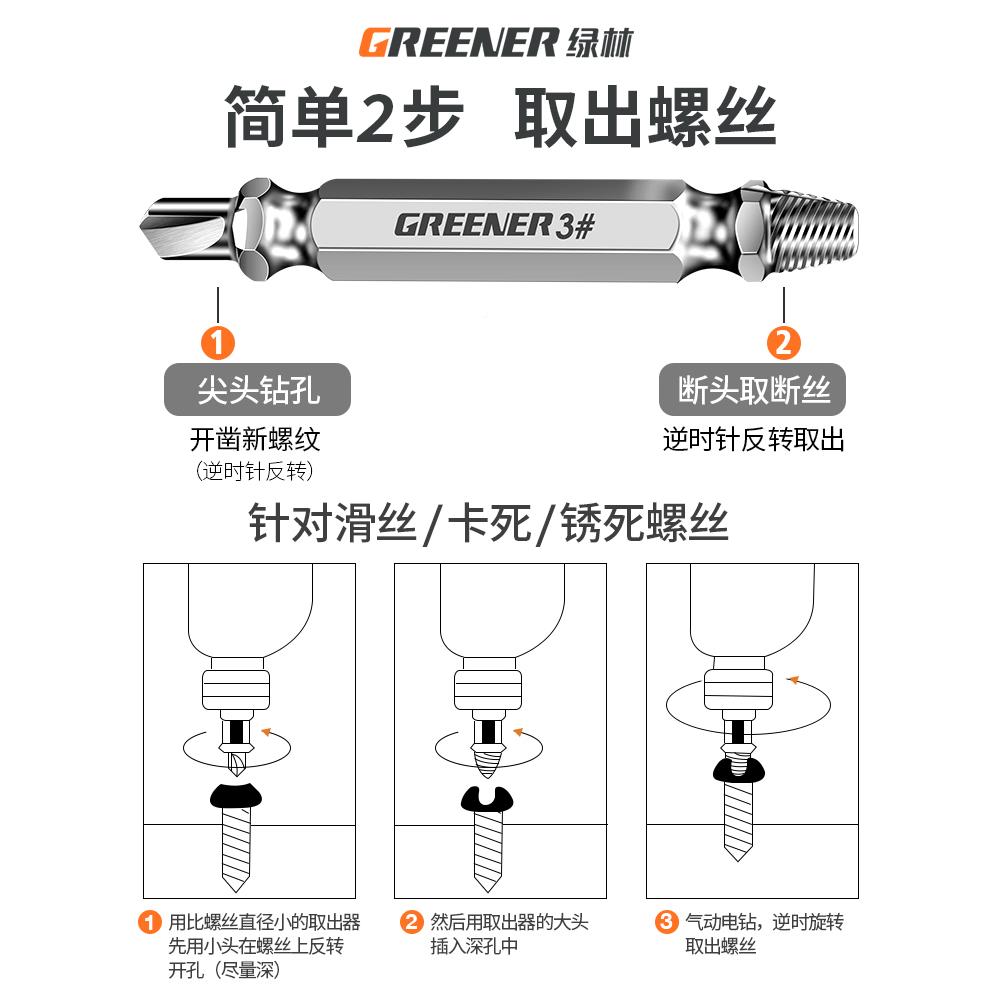 GREENER 绿林

简单2步 取出螺丝

GREENER 3#

1

尖头钻孔

开凿新螺纹
(逆时针反转)

2

断头取断丝

逆时针反转取出

针对滑丝/卡死/锈死螺丝

1 用比螺丝直径小的取出器先用小头在螺丝上反转开孔(尽量深)

2 然后用取出器的大头插入深孔中

3 气动电钻，逆时旋转取出螺丝