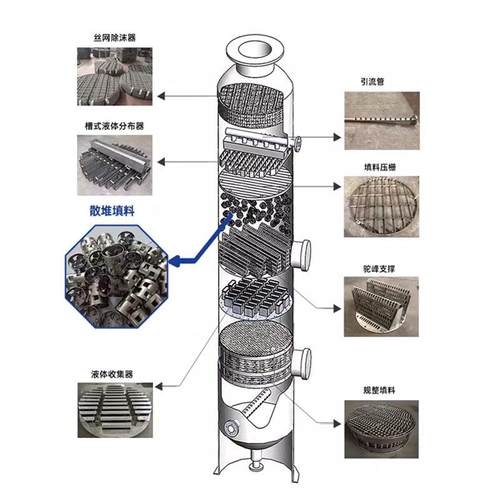 丝网除沫器

槽式液体分布器

散堆填料

液体收集器

引流管

填料压栅

驼峰支撑

规整填料