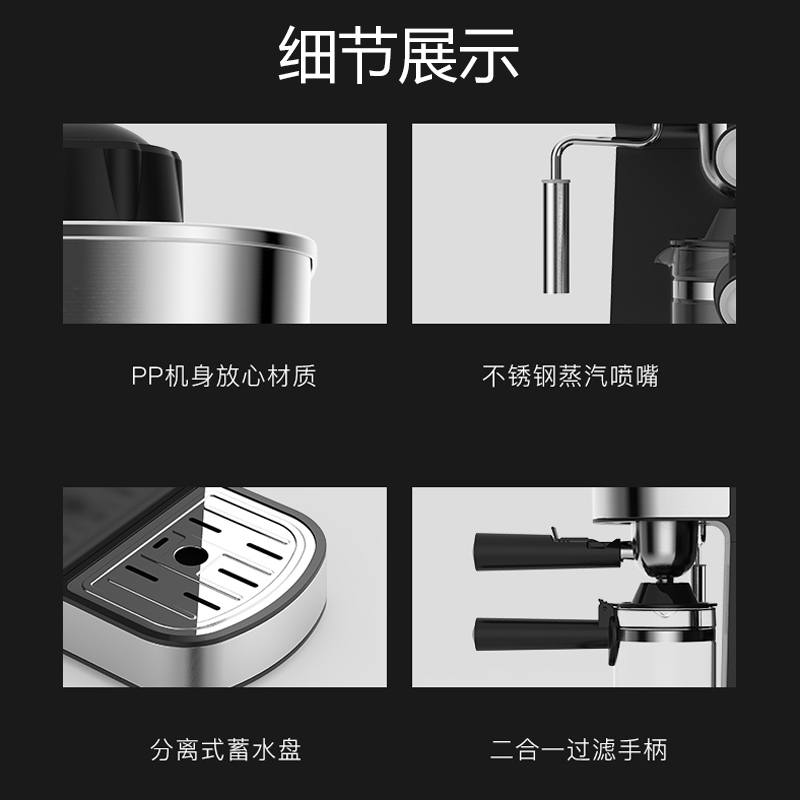 细节展示

PP机身放心材质

不锈钢蒸汽喷嘴

分离式蓄水盘

二合一过滤手柄