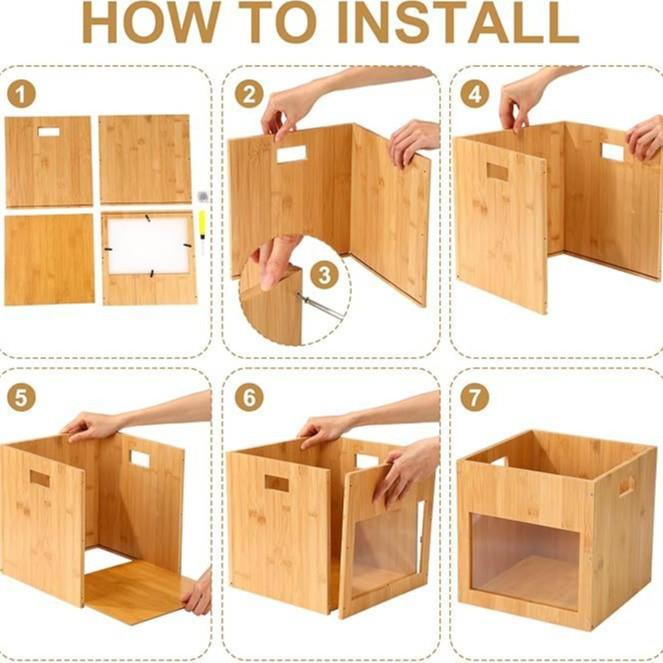 HOW TO INSTALL

1

2

3

4

5

6

7