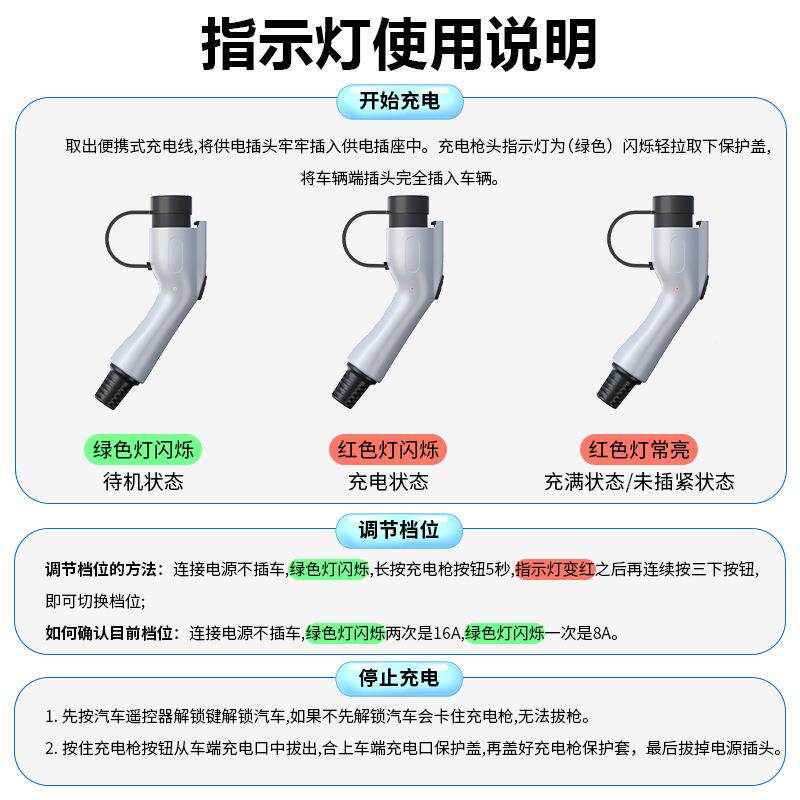 指示灯使用说明

开始充电

取出便携式充电线,将供电插头牢牢插入供电插座中。充电枪头指示灯为（绿色）闪烁轻拉取下保护盖，将车辆端插头完全插入车辆。

绿色灯闪烁
待机状态

红色灯闪烁
充电状态

红色灯常亮
充满状态/未插紧状态

调节档位

调节档位的方法：连接电源不插车,绿色灯闪烁,长按充电枪按钮5秒,指示灯变红之后再连续按三下按钮,即可切换档位;

如何确认目前档位：连接电源不插车,绿色灯闪烁两次是16A,绿色灯闪烁一次是8A。

停止充电

1. 先按汽车遥控器解锁键解锁汽车,如果不先解锁汽车会卡住充电枪,无法拔枪。

2. 按住充电枪按钮从车端充电口中拔出,合上车端充电口保护盖,再盖好充电枪保护套，最后拔掉电源插头。