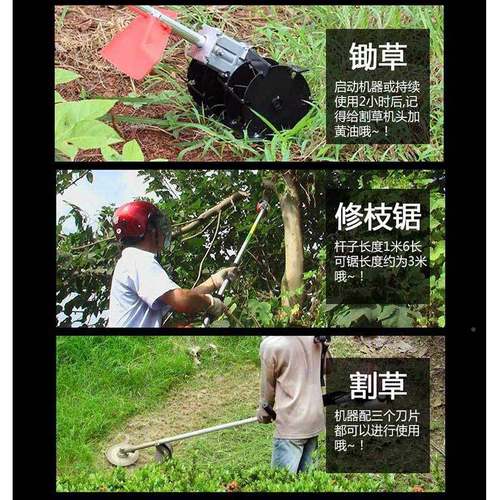 锄草

启动机器或持续使用2小时后，记得给割草机头加黄油哦~！

修枝锯

杆子长度1米6长可锯长度约为3米哦~！

割草

机器配三个刀片都可以进行使用哦~！