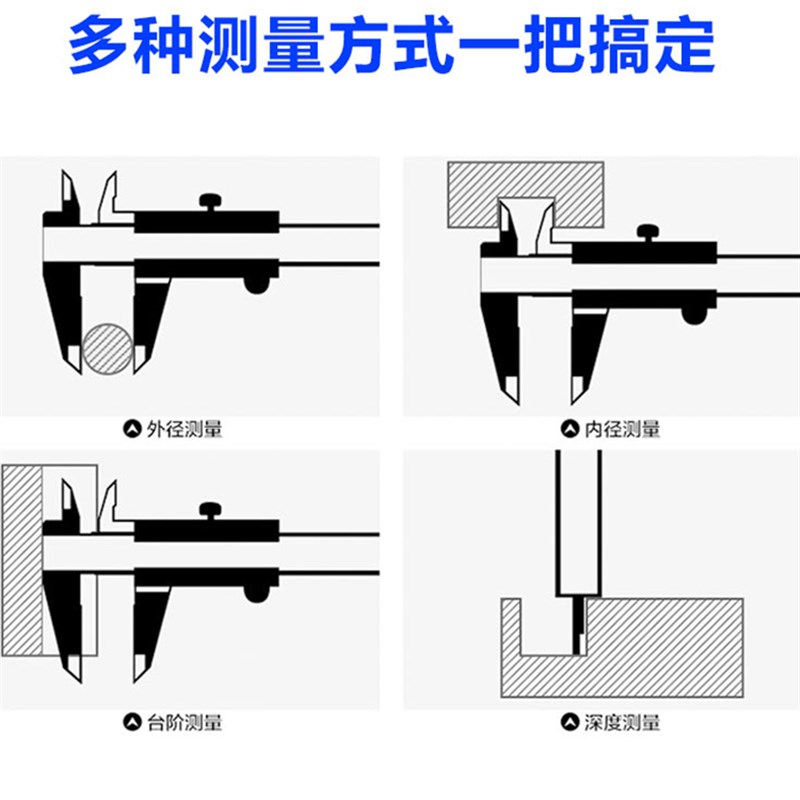 多种测量方式一把搞定

外径测量

内径测量

台阶测量

深度测量