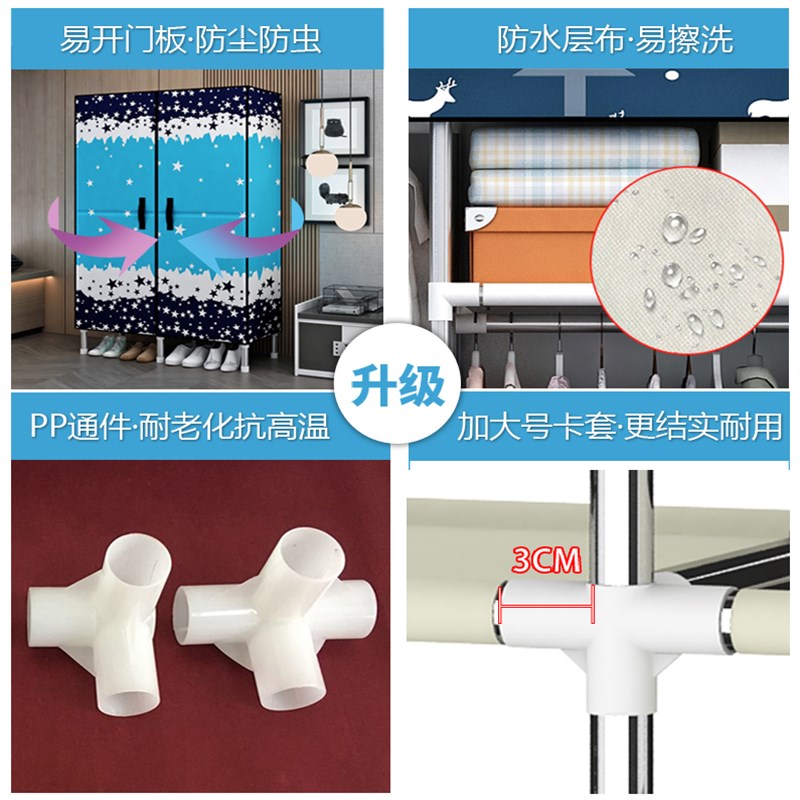 易开门板·防尘防虫

防水层布·易擦洗

升级

PP通件·耐老化抗高温

加大号卡套·更结实耐用

3CM